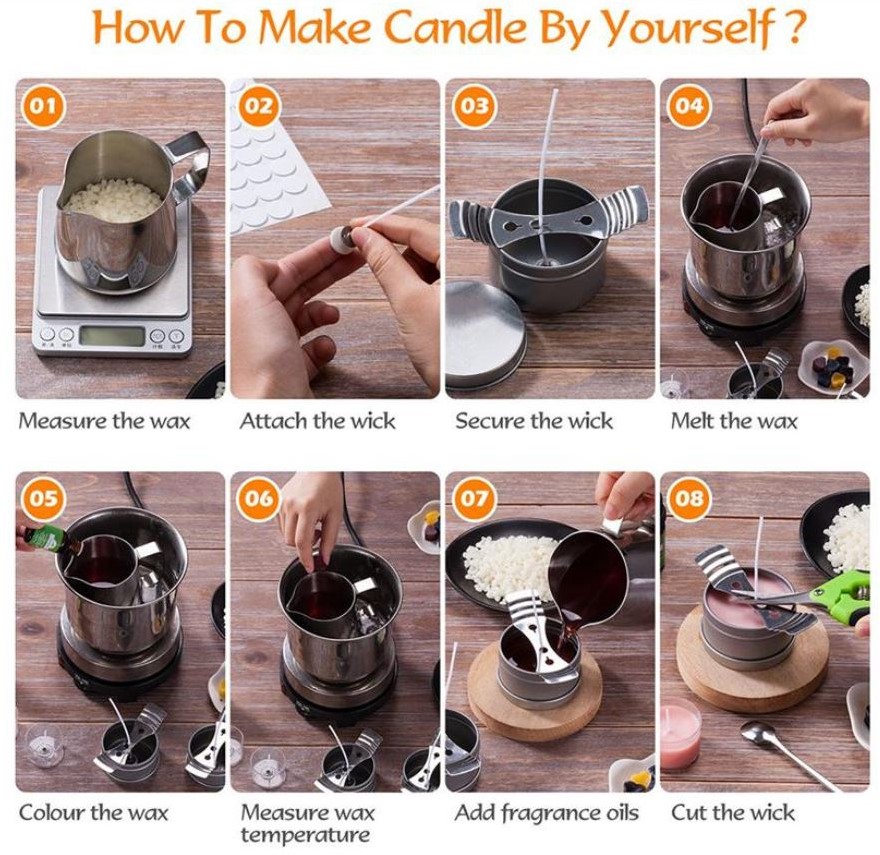 How To Make Candle By Yourself ?

01

Measure the wax

02

Attach the wick

03

Secure the wick

04

Melt the wax

05

Colour the wax

06

Measure wax temperature

07

Add fragrance oils

08

Cut the wick