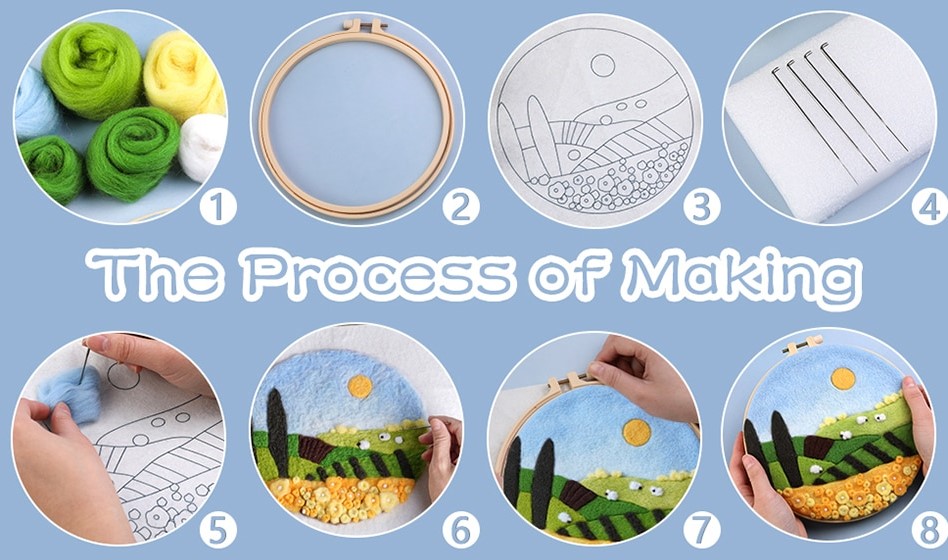 1
2
3
4
The Process of Making
5
6
7
8