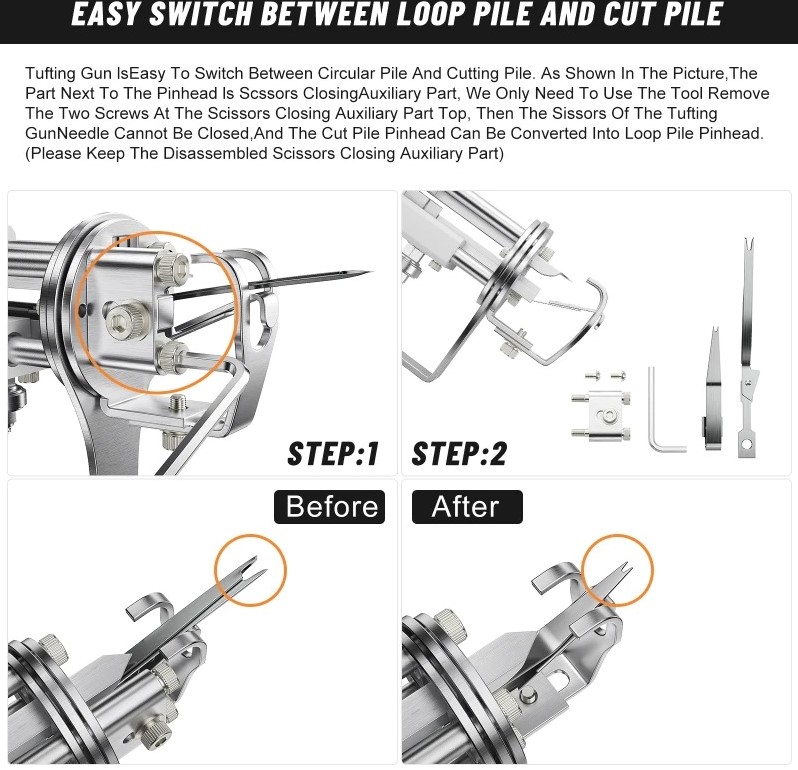 EASY SWITCH BETWEEN LOOP PILE AND CUT PILE

Tufting Gun IsEasy To Switch Between Circular Pile And Cutting Pile. As Shown In The Picture,The Part Next To The Pinhead Is Scssors ClosingAuxiliary Part, We Only Need To Use The Tool Remove The Two Screws At The Scissors Closing Auxiliary Part Top, Then The Sissors Of The Tufting GunNeedle Cannot Be Closed,And The Cut Pile Pinhead Can Be Converted Into Loop Pile Pinhead. (Please Keep The Disassembled Scissors Closing Auxiliary Part)

STEP:1

STEP:2

Before

After