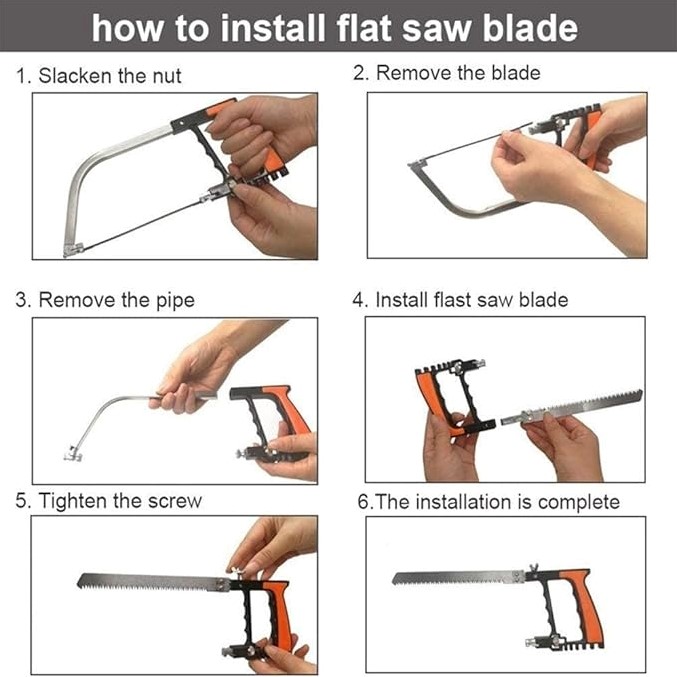 how to install flat saw blade

1. Slacken the nut

2. Remove the blade

3. Remove the pipe

4. Install flast saw blade

5. Tighten the screw

6.The installation is complete